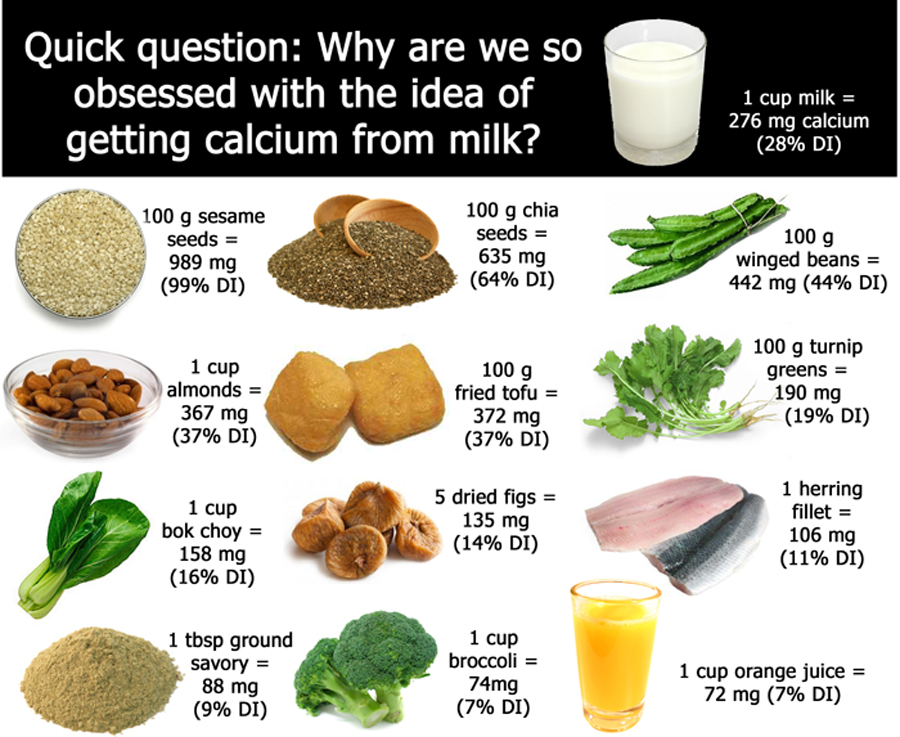 Quick question: Why are we so obsessed with the idea of getting calcium from milk?

1 cup milk = 276 mg calcium (28% DI)

100 g sesame seeds = 989 mg (99% DI)

100 g chia seeds = 635 mg (64% DI)

100 g winged beans = 442 mg (44% DI)

1 cup almonds = 367 mg (37% DI)

100 g fried tofu = 372 mg (37% DI)

100 g turnip greens = 190 mg (19% DI)

1 cup bok choy = 158 mg (16% DI)

5 dried figs = 135 mg (14% DI)

1 herring fillet = 106 mg (11% DI)

1 tbsp ground savory = 88 mg (9% DI)

1 cup broccoli = 74mg (7% DI)

1 cup orange juice = 72 mg (7% DI)